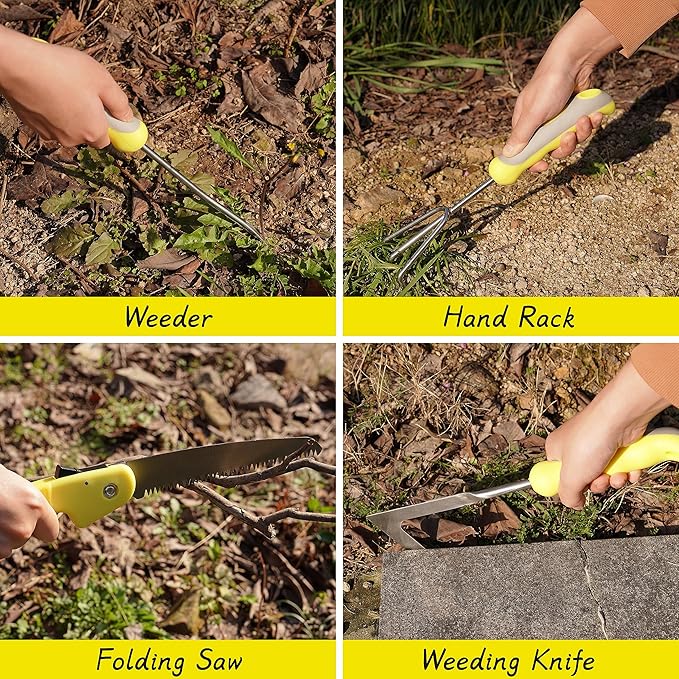 Weeder

Hand Rack

Folding Saw

Weeding Knife