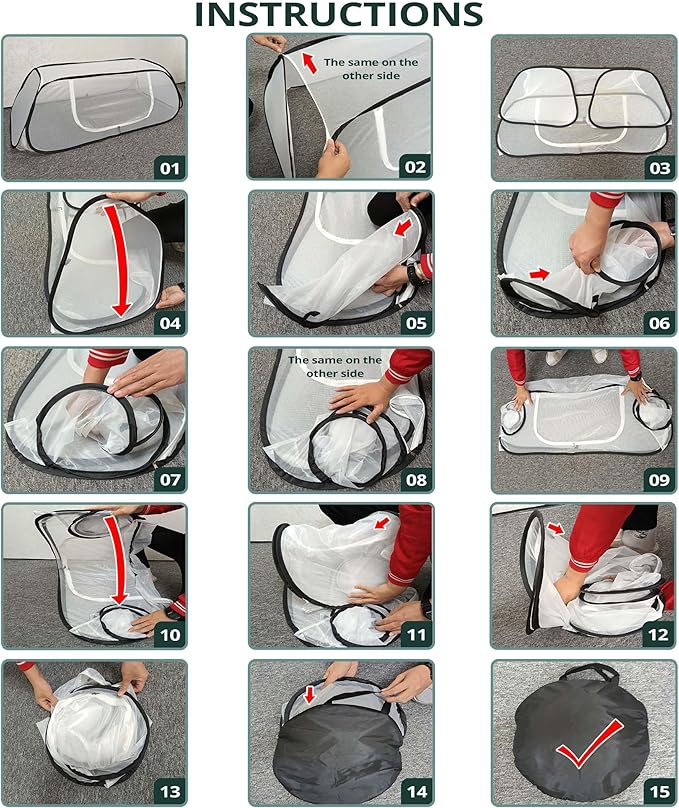 INSTRUCTIONS

01

The same on the other side

02

03

04

05

06

07

The same on the other side

08

09

10

11

12

13

14

15