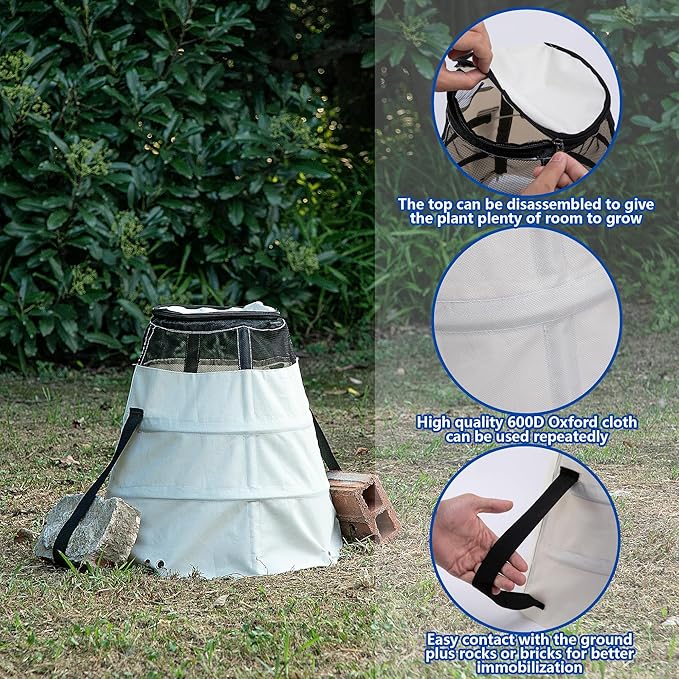 The top can be disassembled to give the plant plenty of room to grow

High quality 600D Oxford cloth can be used repeatedly

Easy contact with the ground plus rocks or bricks for better immobilization