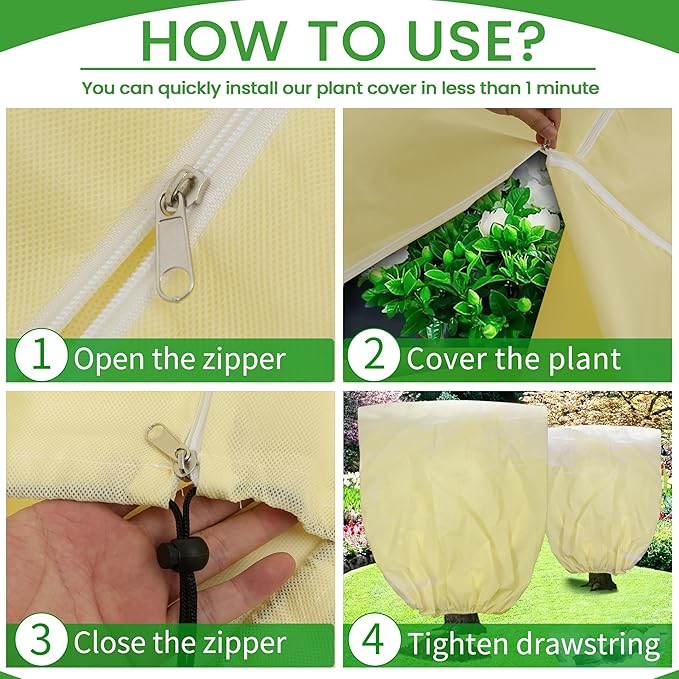 HOW TO USE?

You can quickly install our plant cover in less than 1 minute

1 Open the zipper

2 Cover the plant

3 Close the zipper

4 Tighten drawstring