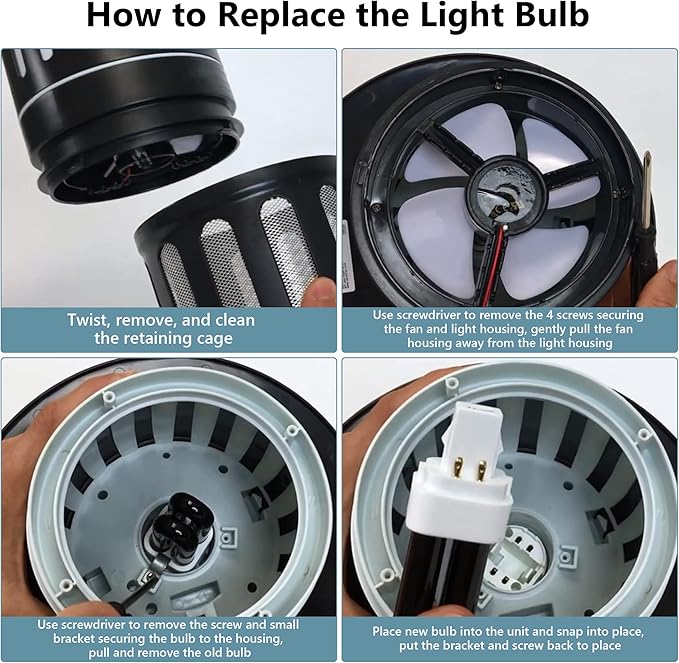 How to Replace the Light Bulb

Twist, remove, and clean the retaining cage

Use screwdriver to remove the 4 screws securing the fan and light housing, gently pull the fan housing away from the light housing

Use screwdriver to remove the screw and small bracket securing the bulb to the housing, pull and remove the old bulb

Place new bulb into the unit and snap into place, put the bracket and screw back to place