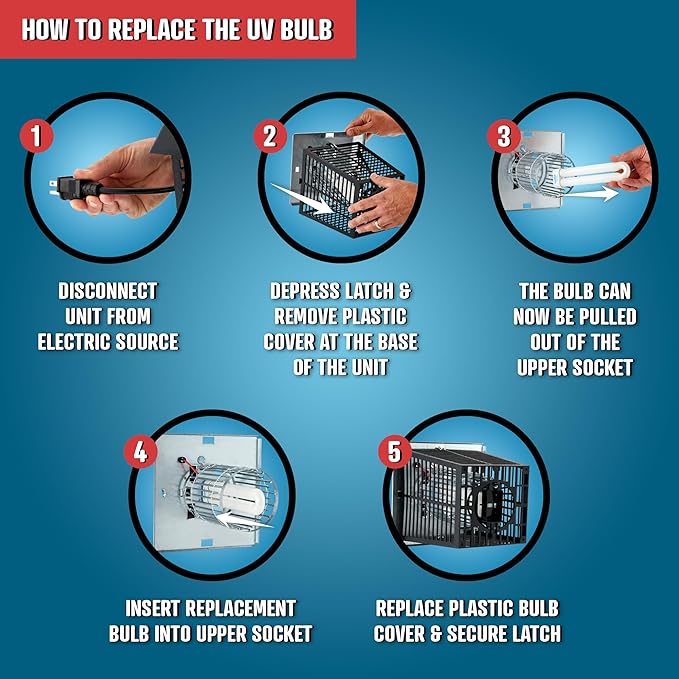 HOW TO REPLACE THE UV BULB

1

DISCONNECT UNIT FROM ELECTRIC SOURCE

2

DEPRESS LATCH & REMOVE PLASTIC COVER AT THE BASE OF THE UNIT

3

THE BULB CAN NOW BE PULLED OUT OF THE UPPER SOCKET

4

INSERT REPLACEMENT BULB INTO UPPER SOCKET

5

REPLACE PLASTIC BULB COVER & SECURE LATCH