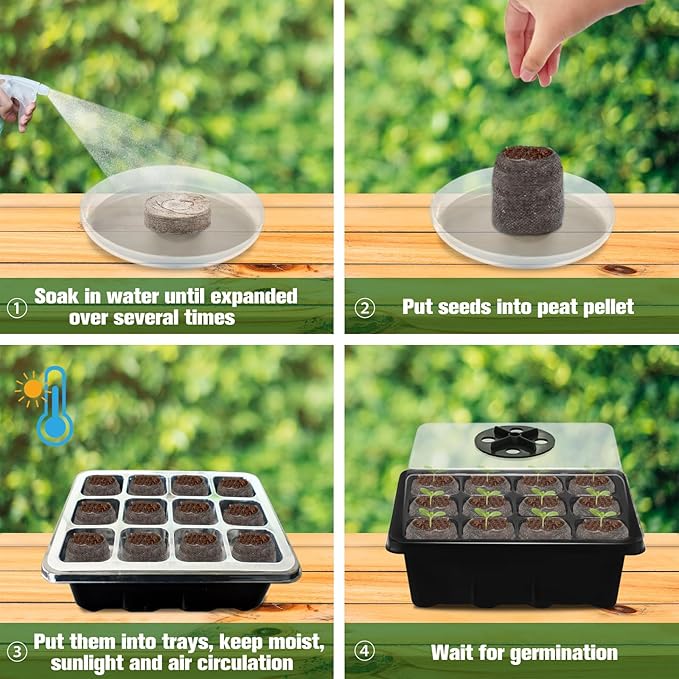 ① Soak in water until expanded over several times

② Put seeds into peat pellet

③ Put them into trays, keep moist, sunlight and air circulation

④ Wait for germination