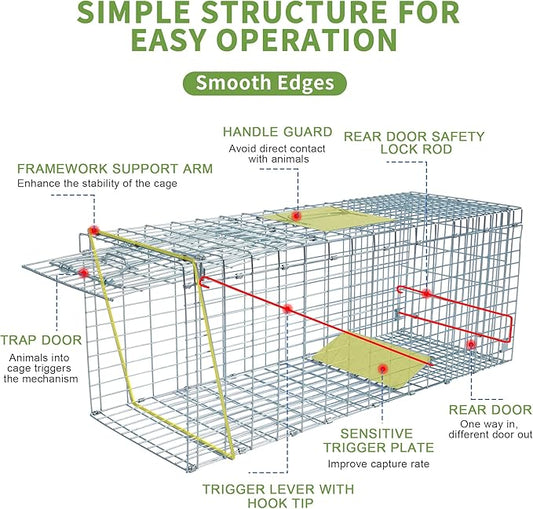 SIMPLE STRUCTURE FOR EASY OPERATION

Smooth Edges

HANDLE GUARD
Avoid direct contact with animals

REAR DOOR SAFETY LOCK ROD

FRAMEWORK SUPPORT ARM
Enhance the stability of the cage

TRAP DOOR
Animals into cage triggers the mechanism

REAR DOOR
One way in, different door out

SENSITIVE TRIGGER PLATE
Improve capture rate

TRIGGER LEVER WITH HOOK TIP