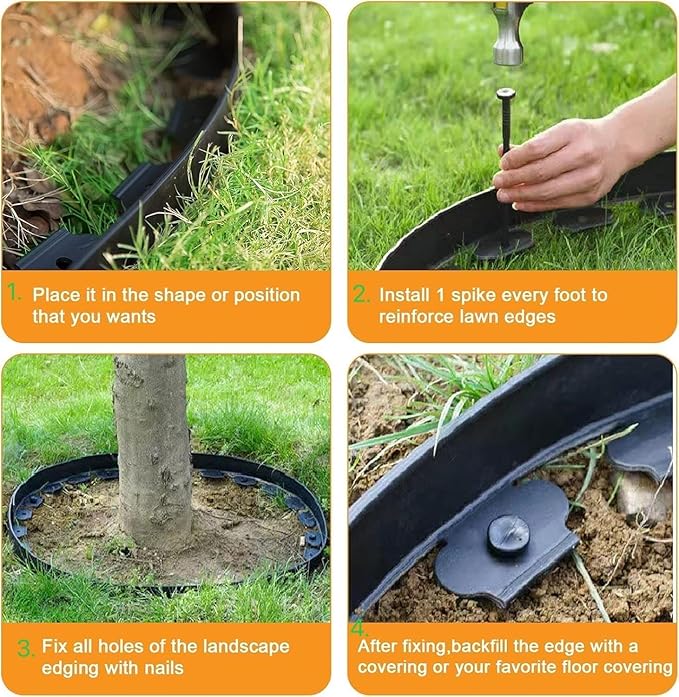 1. Place it in the shape or position that you wants

2. Install 1 spike every foot to reinforce lawn edges

3. Fix all holes of the landscape edging with nails

4. After fixing,backfill the edge with a covering or your favorite floor covering