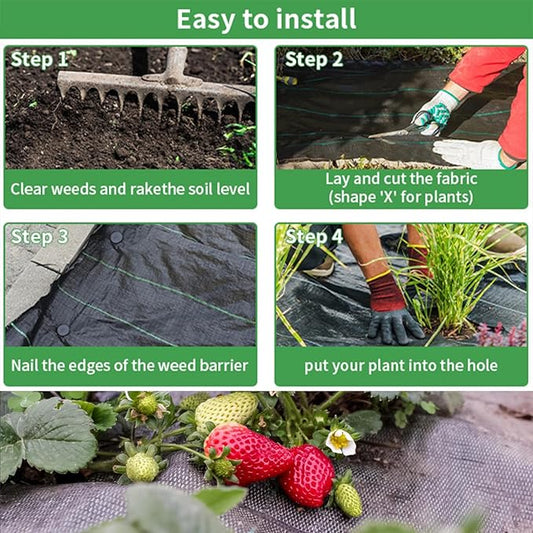 Easy to install

Step 1

Clear weeds and rakethe soil level

Step 2

Lay and cut the fabric (shape 'X' for plants)

Step 3

Nail the edges of the weed barrier

Step 4

put your plant into the hole