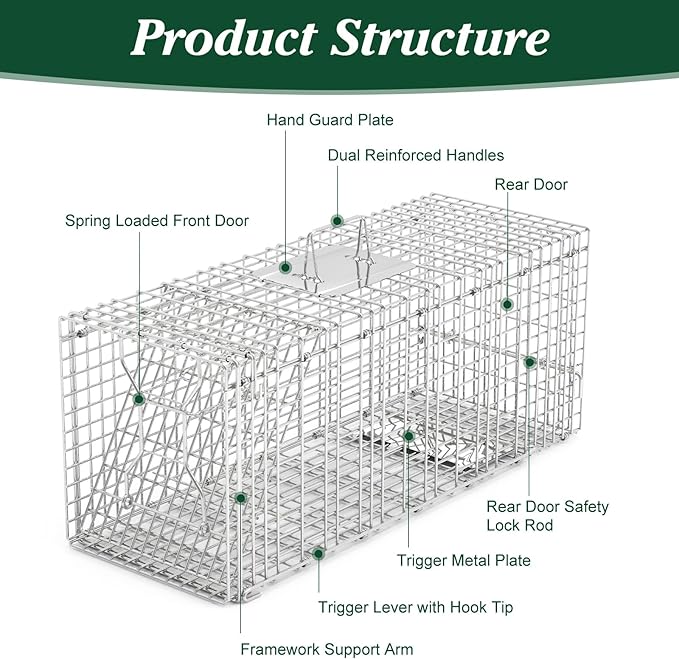 Product Structure

Hand Guard Plate

Dual Reinforced Handles

Rear Door

Spring Loaded Front Door

Rear Door Safety Lock Rod

Trigger Metal Plate

Trigger Lever with Hook Tip

Framework Support Arm