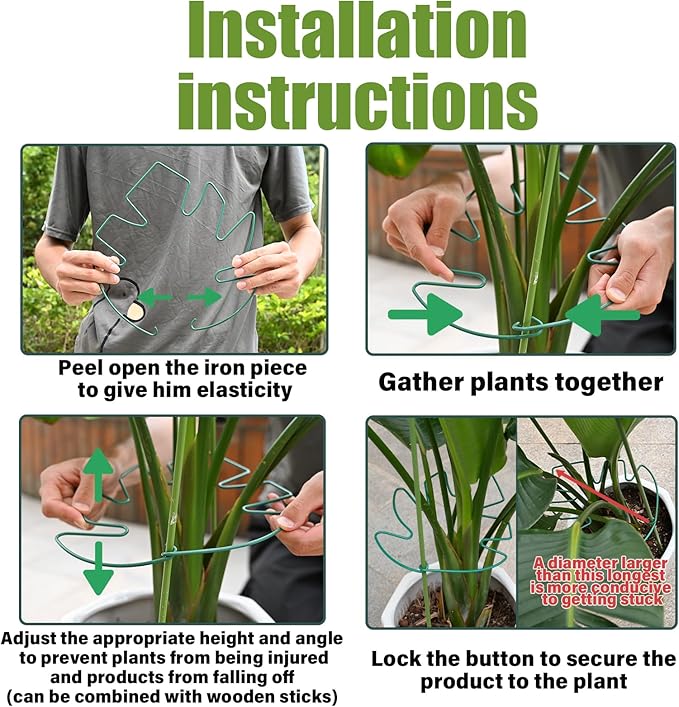 Installation instructions

Peel open the iron piece to give him elasticity

Gather plants together

Adjust the appropriate height and angle to prevent plants from being injured and products from falling off (can be combined with wooden sticks)

A diameter larger than this longest is more conducive to getting stuck

Lock the button to secure the product to the plant