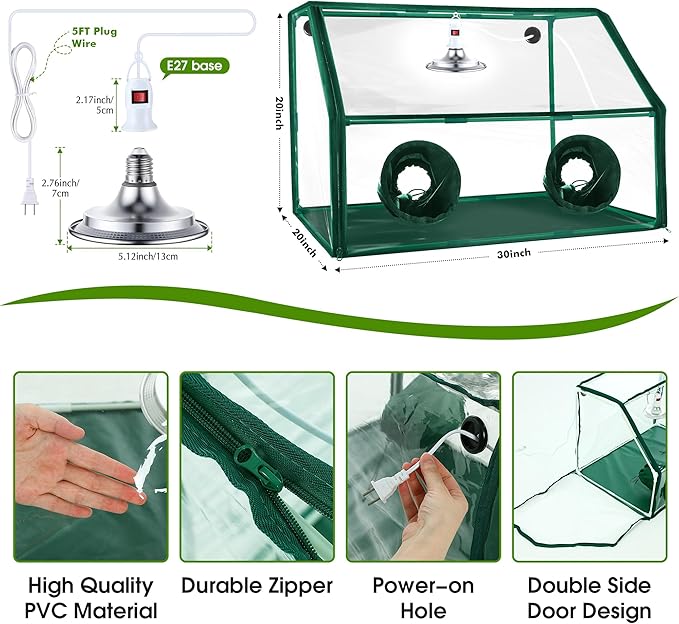 5FT Plug Wire

E27 base

2.17inch/ 5cm

2.76inch/ 7cm

5.12inch/13cm

20inch

20inch

30inch

High Quality PVC Material

Durable Zipper

Power-on Hole

Double Side Door Design