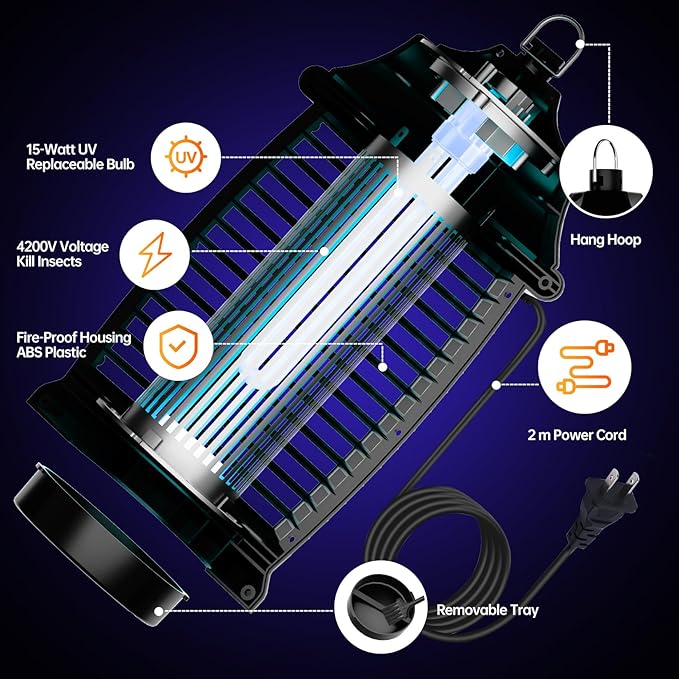 15-Watt UV Replaceable Bulb

UV

4200V Voltage Kill Insects

Fire-Proof Housing ABS Plastic

Hang Hoop

2 m Power Cord

Removable Tray