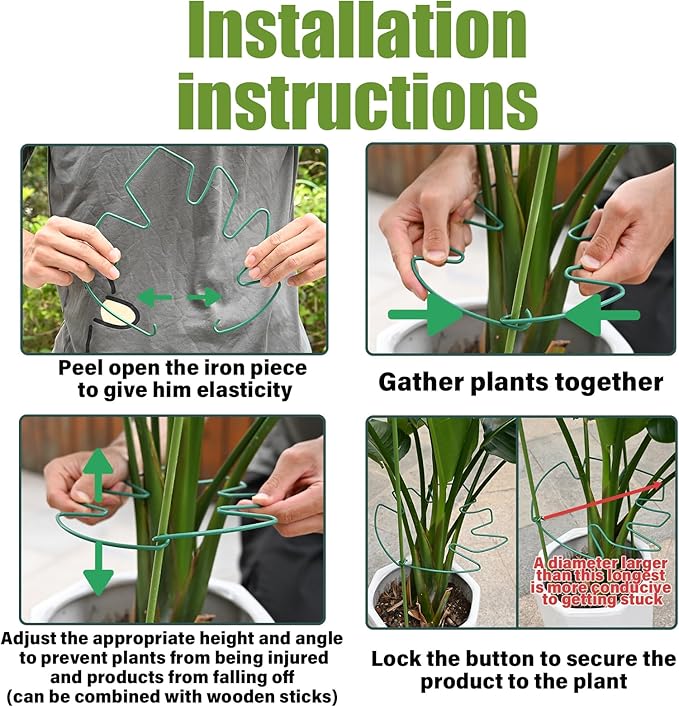 Installation instructions

Peel open the iron piece to give him elasticity

Gather plants together

Adjust the appropriate height and angle to prevent plants from being injured and products from falling off (can be combined with wooden sticks)

A diameter larger than this longest is more conducive to getting stuck

Lock the button to secure the product to the plant