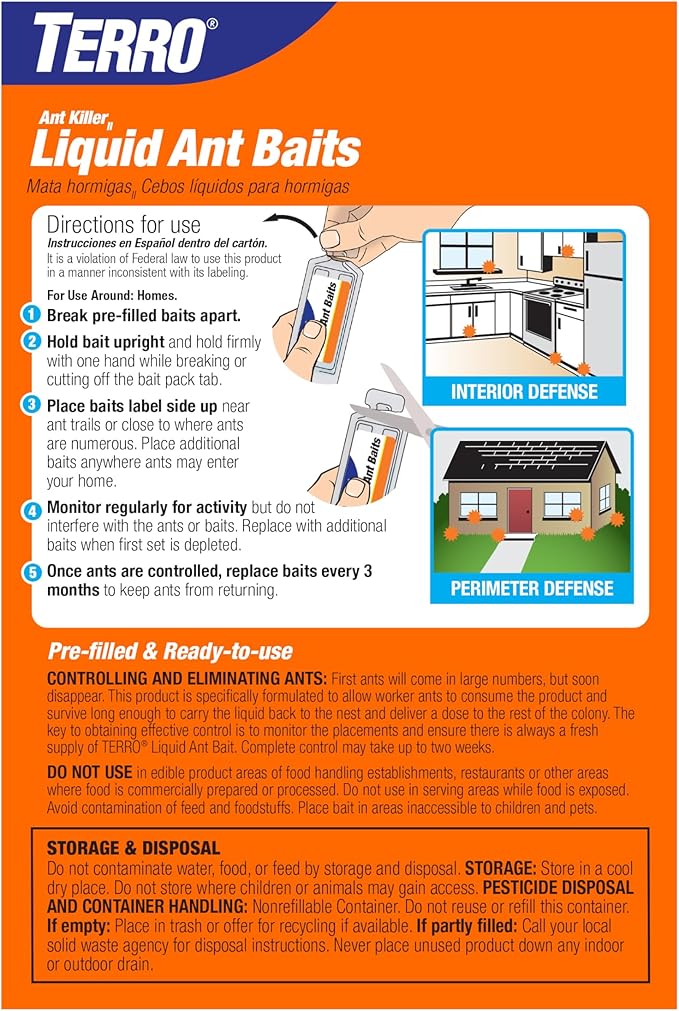 TERRO®

Ant Killer II
Liquid Ant Baits
Mata hormigas II Cebos líquidos para hormigas

Directions for use
Instrucciones en Español dentro del cartón.
It is a violation of Federal law to use this product in a manner inconsistent with its labeling.

For Use Around: Homes.

1 Break pre-filled baits apart.

2 Hold bait upright and hold firmly with one hand while breaking or cutting off the bait pack tab.

3 Place baits label side up near ant trails or close to where ants are numerous. Place additional baits anywhere ants may enter your home.

4 Monitor regularly for activity but do not interfere with the ants or baits. Replace with additional baits when first set is depleted.

5 Once ants are controlled, replace baits every 3 months to keep ants from returning.

Ant Baits

Ant Baits

INTERIOR DEFENSE

PERIMETER DEFENSE

Pre-filled & Ready-to-use

CONTROLLING AND ELIMINATING ANTS: First ants will come in large numbers, but soon disappear. This product is specifically formulated to allow worker ants to consume the product and survive long enough to carry the liquid back to the nest and deliver a dose to the rest of the colony. The key to obtaining effective control is to monitor the placements and ensure there is always a fresh supply of TERRO® Liquid Ant Bait. Complete control may take up to two weeks.

DO NOT USE in edible product areas of food handling establishments, restaurants or other areas where food is commercially prepared or processed. Do not use in serving areas while food is exposed. Avoid contamination of feed and foodstuffs. Place bait in areas inaccessible to children and pets.

STORAGE & DISPOSAL
Do not contaminate water, food, or feed by storage and disposal. STORAGE: Store in a cool dry place. Do not store where children or animals may gain access. PESTICIDE DISPOSAL AND CONTAINER HANDLING: Nonrefillable Container. Do not reuse or refill this container. If empty: Place in trash or offer for recycling if available. If partly filled: Call your local solid waste agency for disposal instructions. Never place unused product down any indoor or outdoor drain.