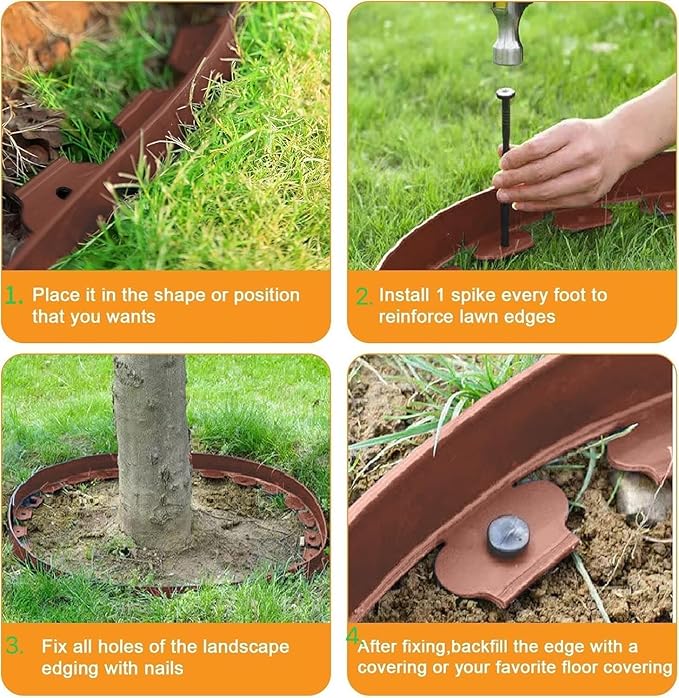 1. Place it in the shape or position that you wants

2. Install 1 spike every foot to reinforce lawn edges

3. Fix all holes of the landscape edging with nails

4. After fixing,backfill the edge with a covering or your favorite floor covering