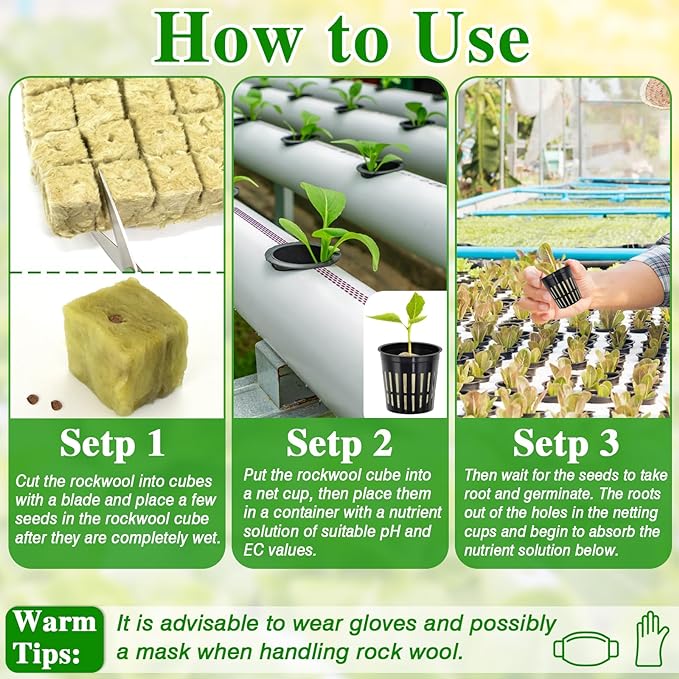 How to Use

Setp 1

Cut the rockwool into cubes with a blade and place a few seeds in the rockwool cube after they are completely wet.

Setp 2

Put the rockwool cube into a net cup, then place them in a container with a nutrient solution of suitable pH and EC values.

Setp 3

Then wait for the seeds to take root and germinate. The roots out of the holes in the netting cups and begin to absorb the nutrient solution below.

Warm Tips:

It is advisable to wear gloves and possibly a mask when handling rock wool.