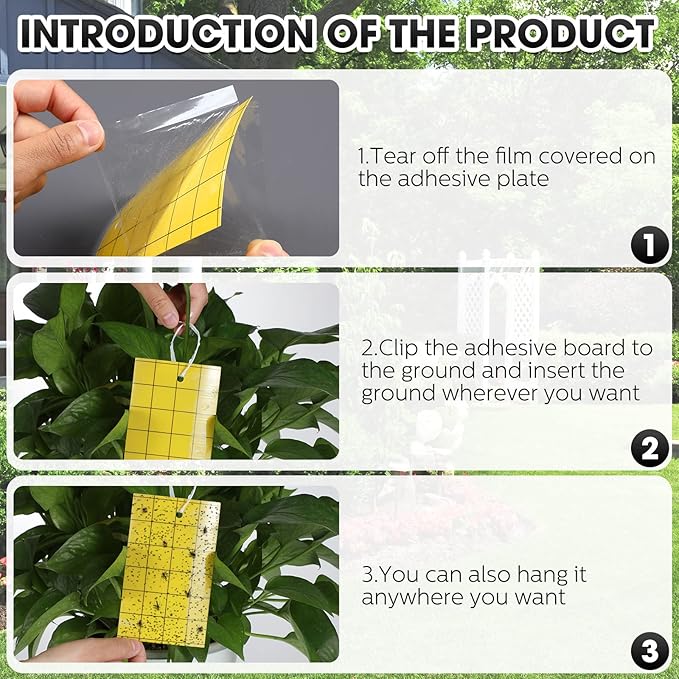 INTRODUCTION OF THE PRODUCT

1.Tear off the film covered on the adhesive plate

1

2.Clip the adhesive board to the ground and insert the ground wherever you want

2

3.You can also hang it anywhere you want

3