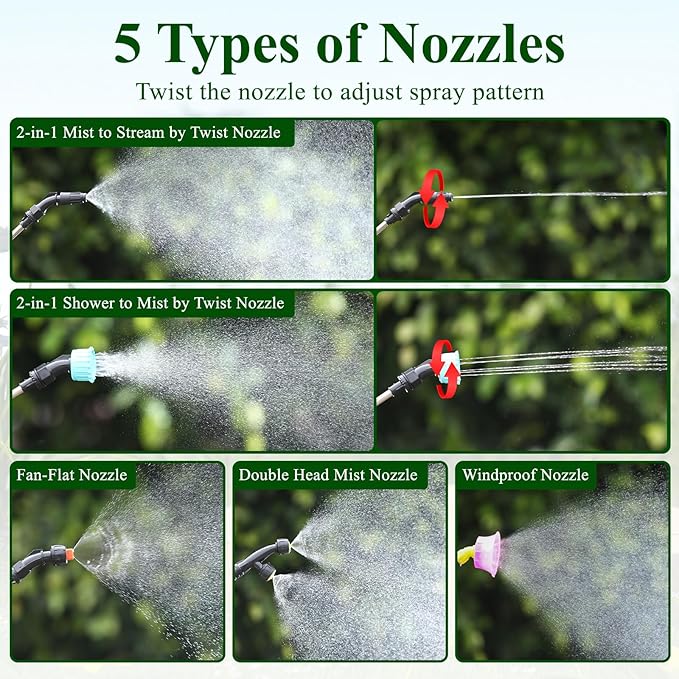 5 Types of Nozzles

Twist the nozzle to adjust spray pattern

2-in-1 Mist to Stream by Twist Nozzle

2-in-1 Shower to Mist by Twist Nozzle

Fan-Flat Nozzle

Double Head Mist Nozzle

Windproof Nozzle