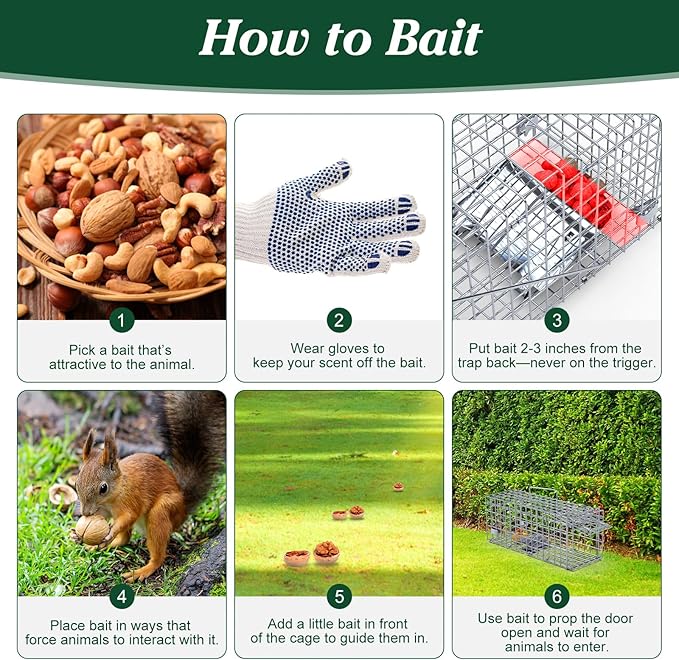 How to Bait

1
Pick a bait that's attractive to the animal.

2
Wear gloves to keep your scent off the bait.

3
Put bait 2-3 inches from the trap back—never on the trigger.

4
Place bait in ways that force animals to interact with it.

5
Add a little bait in front of the cage to guide them in.

6
Use bait to prop the door open and wait for animals to enter.