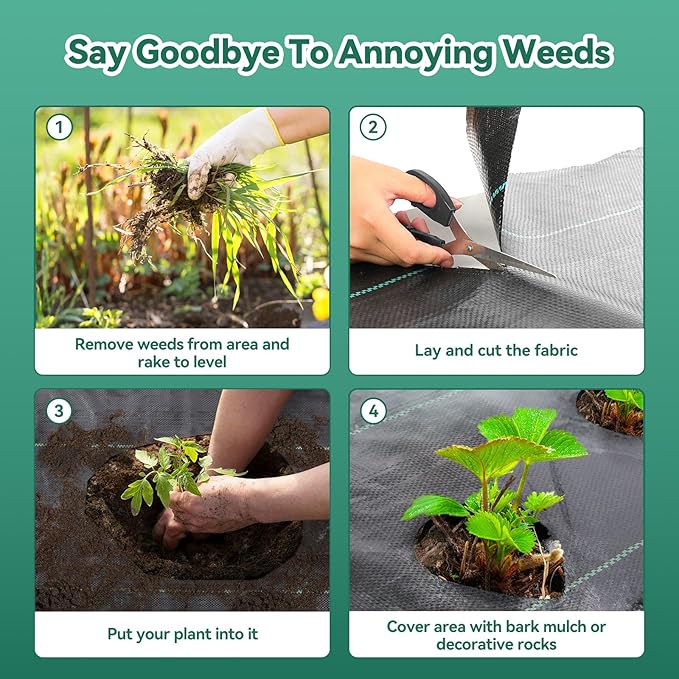 Say Goodbye To Annoying Weeds

1

Remove weeds from area and rake to level

2

Lay and cut the fabric

3

Put your plant into it

4

Cover area with bark mulch or decorative rocks