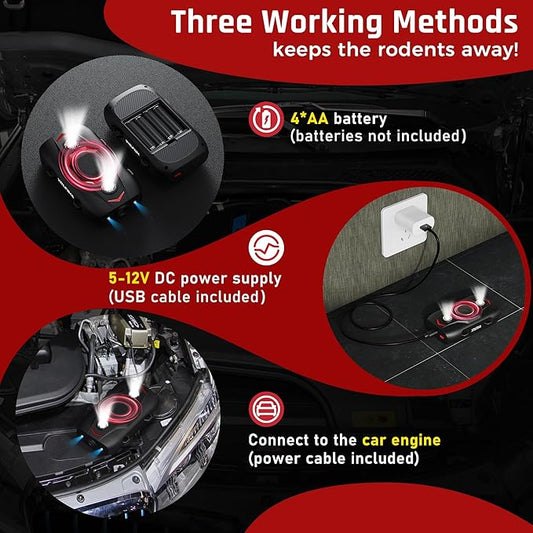 Three Working Methods
keeps the rodents away!

4*AA battery
(batteries not included)

5-12V DC power supply
(USB cable included)

Connect to the car engine
(power cable included)