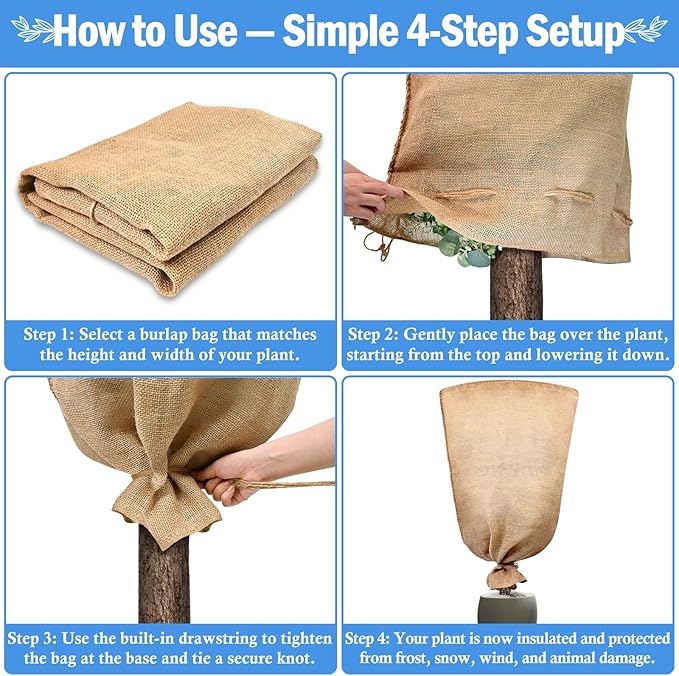 How to Use — Simple 4-Step Setup

Step 1: Select a burlap bag that matches the height and width of your plant.

Step 2: Gently place the bag over the plant, starting from the top and lowering it down.

Step 3: Use the built-in drawstring to tighten the bag at the base and tie a secure knot.

Step 4: Your plant is now insulated and protected from frost, snow, wind, and animal damage.