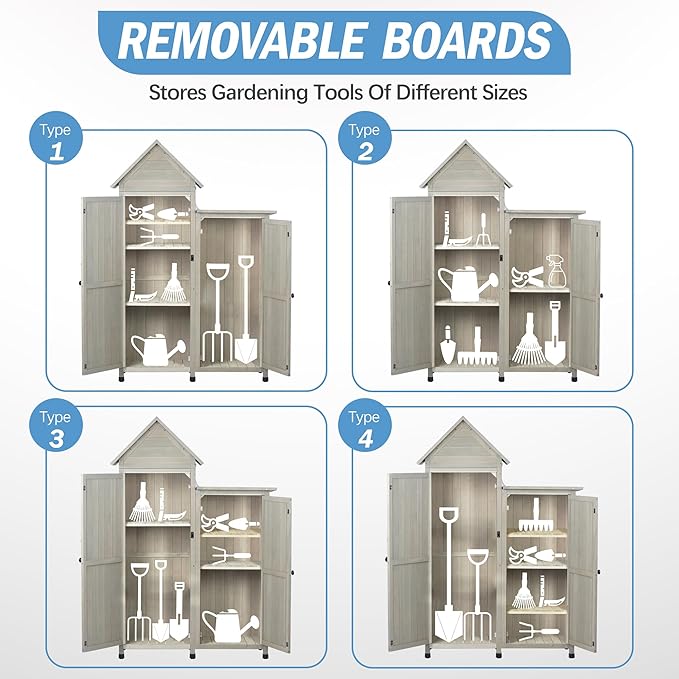 REMOVABLE BOARDS

Stores Gardening Tools Of Different Sizes

Type 1

Type 2

Type 3

Type 4