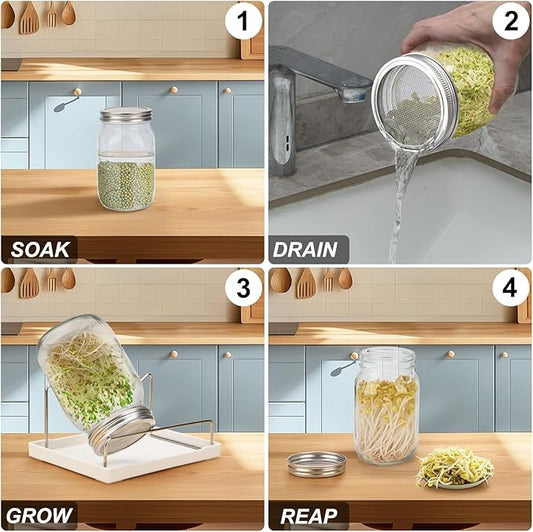 1
SOAK

2
DRAIN

3
GROW

4
REAP