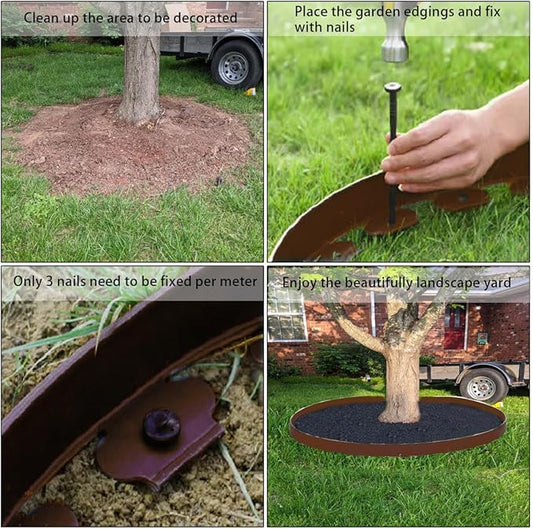 Clean up the area to be decorated

Place the garden edgings and fix with nails

Only 3 nails need to be fixed per meter

Enjoy the beautifully landscape yard