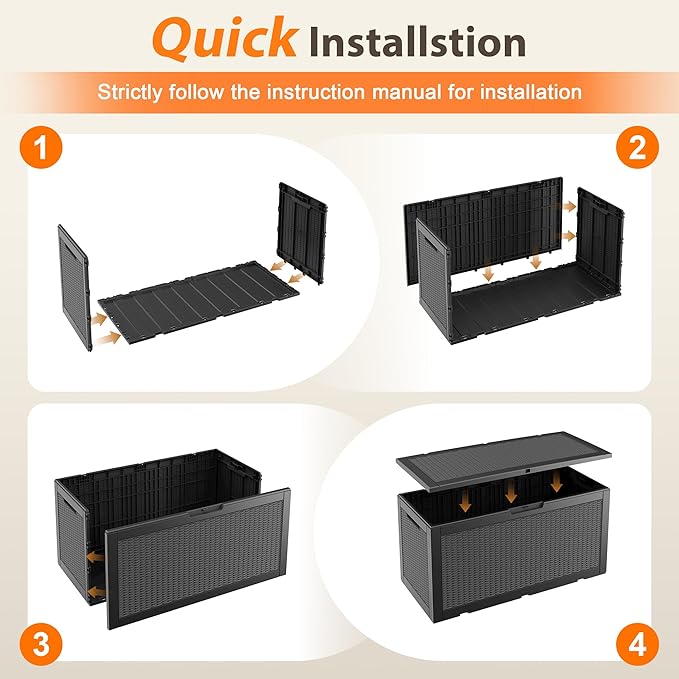 Quick Installstion

Strictly follow the instruction manual for installation

1

2

3

4