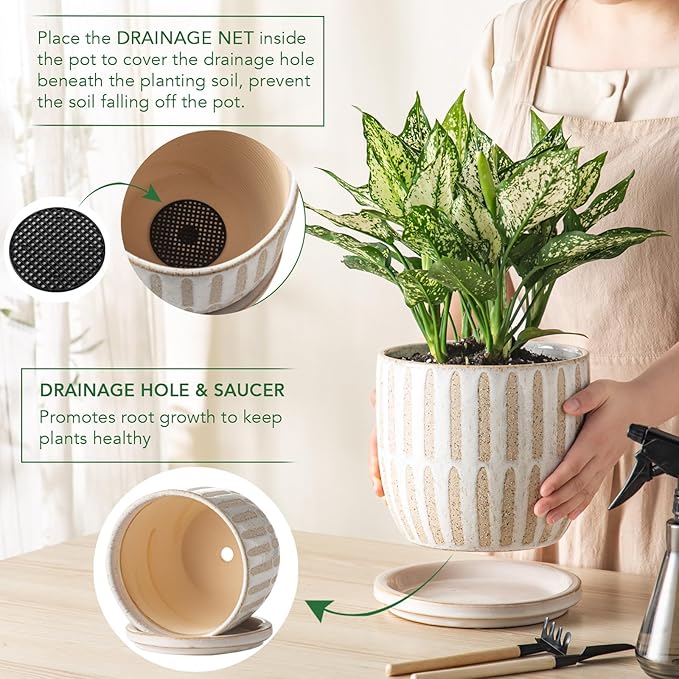 Place the DRAINAGE NET inside the pot to cover the drainage hole beneath the planting soil, prevent the soil falling off the pot.

DRAINAGE HOLE & SAUCER
Promotes root growth to keep plants healthy