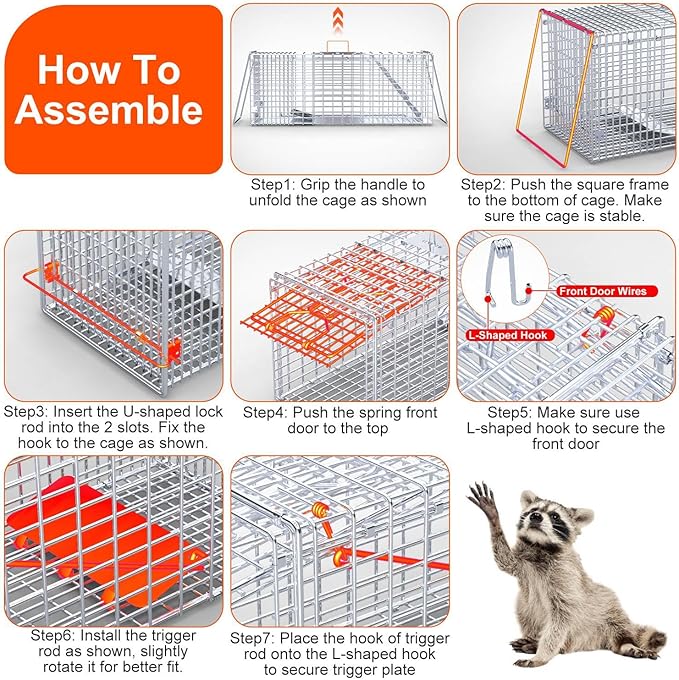 How To Assemble

Step1: Grip the handle to unfold the cage as shown

Step2: Push the square frame to the bottom of cage. Make sure the cage is stable.

Step3: Insert the U-shaped lock rod into the 2 slots. Fix the hook to the cage as shown.

Step4: Push the spring front door to the top

Front Door Wires

L-Shaped Hook

Step5: Make sure use L-shaped hook to secure the front door

Step6: Install the trigger rod as shown, slightly rotate it for better fit.

Step7: Place the hook of trigger rod onto the L-shaped hook to secure trigger plate