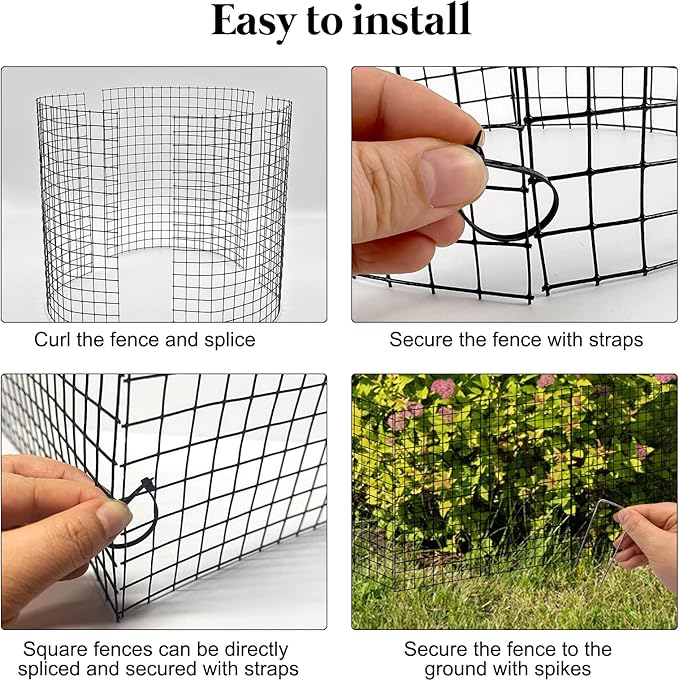 Easy to install

Curl the fence and splice

Secure the fence with straps

Square fences can be directly spliced and secured with straps

Secure the fence to the ground with spikes