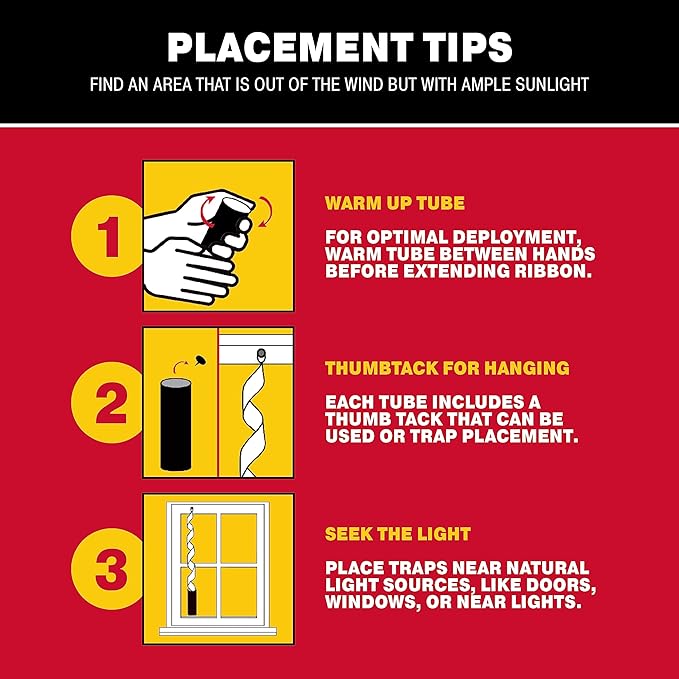 PLACEMENT TIPS

FIND AN AREA THAT IS OUT OF THE WIND BUT WITH AMPLE SUNLIGHT

1

WARM UP TUBE

FOR OPTIMAL DEPLOYMENT, WARM TUBE BETWEEN HANDS BEFORE EXTENDING RIBBON.

2

THUMBTACK FOR HANGING

EACH TUBE INCLUDES A THUMB TACK THAT CAN BE USED OR TRAP PLACEMENT.

3

SEEK THE LIGHT

PLACE TRAPS NEAR NATURAL LIGHT SOURCES, LIKE DOORS, WINDOWS, OR NEAR LIGHTS.