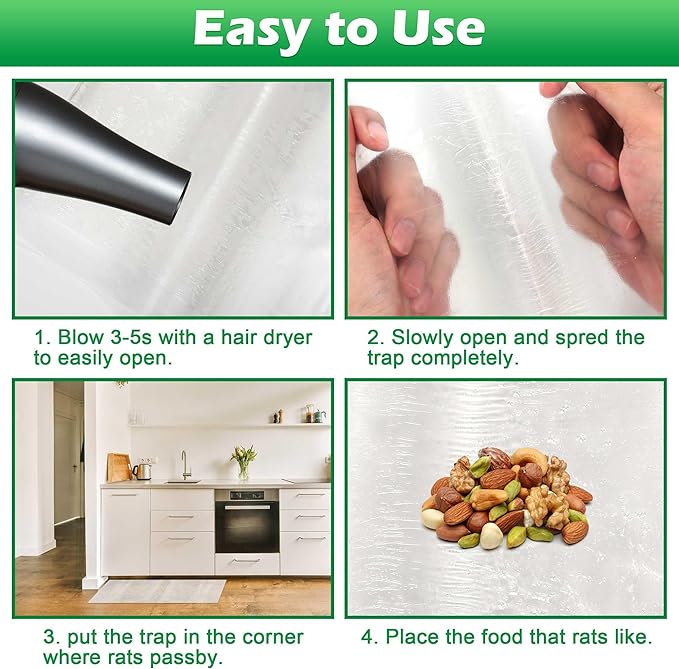 Easy to Use

1. Blow 3-5s with a hair dryer to easily open.

2. Slowly open and spred the trap completely.

3. put the trap in the corner where rats passby.

4. Place the food that rats like.