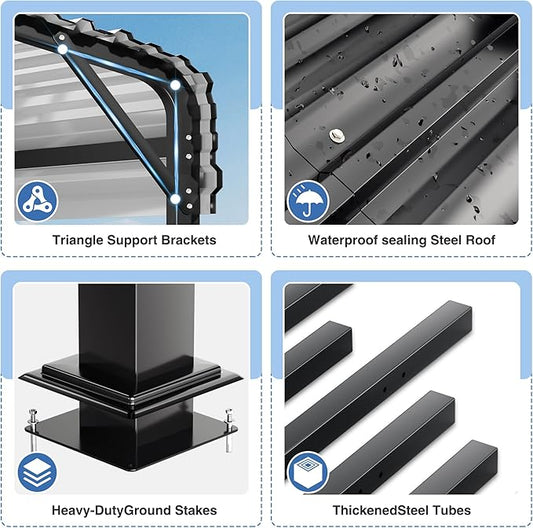 Triangle Support Brackets

Waterproof sealing Steel Roof

Heavy-DutyGround Stakes

ThickenedSteel Tubes