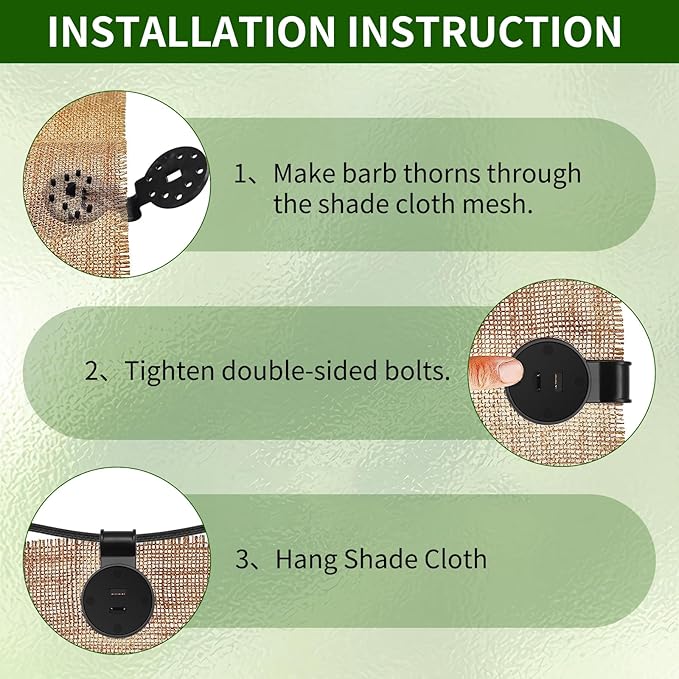 INSTALLATION INSTRUCTION

1、Make barb thorns through the shade cloth mesh.

2、Tighten double-sided bolts.

3、Hang Shade Cloth