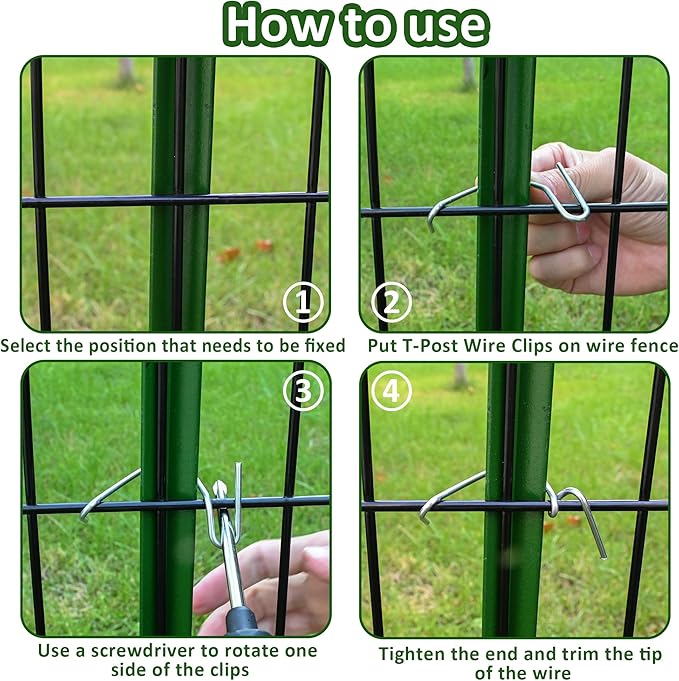 How to use

1

Select the position that needs to be fixed

2

Put T-Post Wire Clips on wire fence

3

Use a screwdriver to rotate one side of the clips

4

Tighten the end and trim the tip of the wire