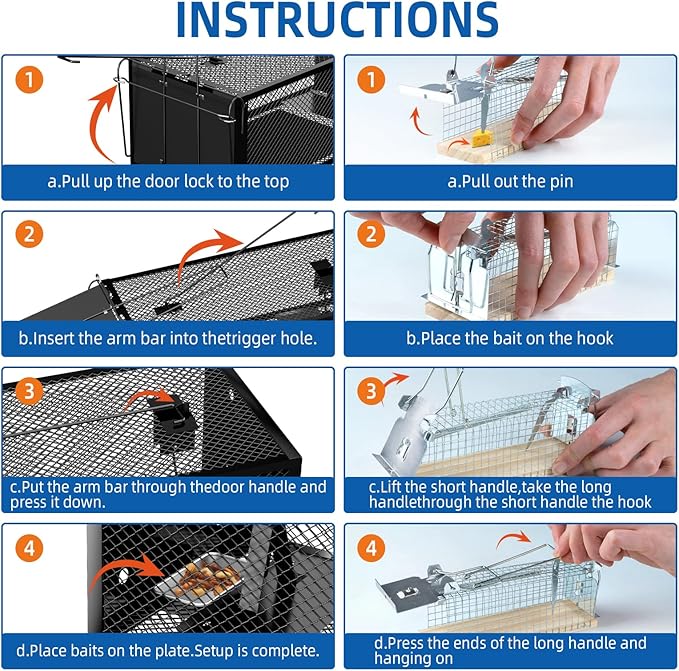 INSTRUCTIONS

1

a.Pull up the door lock to the top

2

b.Insert the arm bar into thetrigger hole.

3

c.Put the arm bar through thedoor handle and press it down.

4

d.Place baits on the plate.Setup is complete.

1

a.Pull out the pin

2

b.Place the bait on the hook

3

c.Lift the short handle,take the long handlethrough the short handle the hook

4

d.Press the ends of the long handle and hanging on