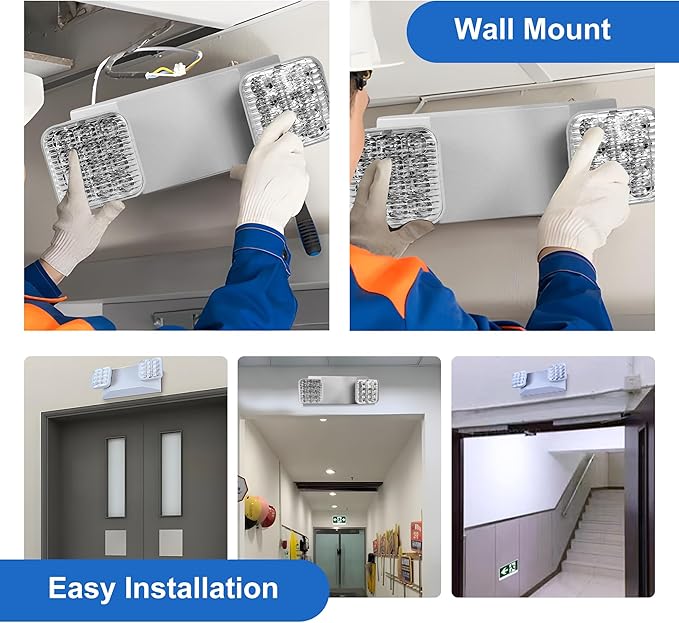 Wall Mount

Easy Installation