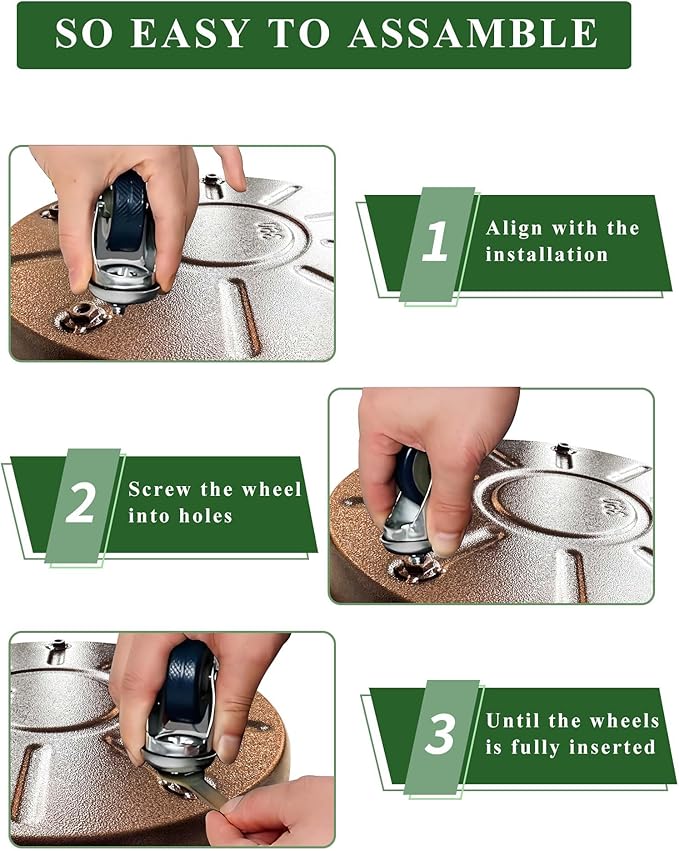 SO EASY TO ASSAMBLE

1 Align with the installation

2 Screw the wheel into holes

3 Until the wheels is fully inserted