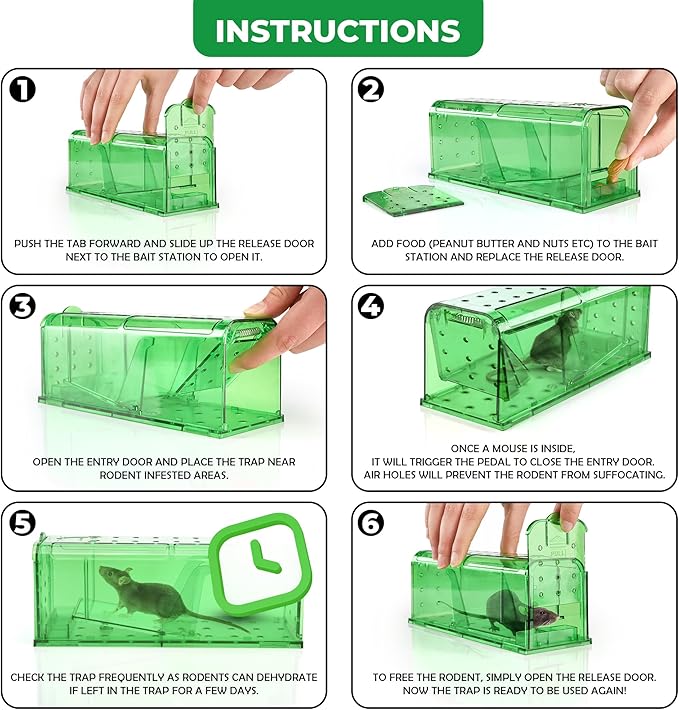 INSTRUCTIONS

1

PULL

PUSH THE TAB FORWARD AND SLIDE UP THE RELEASE DOOR NEXT TO THE BAIT STATION TO OPEN IT.

2

ADD FOOD (PEANUT BUTTER AND NUTS ETC) TO THE BAIT STATION AND REPLACE THE RELEASE DOOR.

3

OPEN THE ENTRY DOOR AND PLACE THE TRAP NEAR RODENT INFESTED AREAS.

4

ONCE A MOUSE IS INSIDE,
IT WILL TRIGGER THE PEDAL TO CLOSE THE ENTRY DOOR.
AIR HOLES WILL PREVENT THE RODENT FROM SUFFOCATING.

5

CHECK THE TRAP FREQUENTLY AS RODENTS CAN DEHYDRATE IF LEFT IN THE TRAP FOR A FEW DAYS.

6

PULL

TO FREE THE RODENT, SIMPLY OPEN THE RELEASE DOOR.
NOW THE TRAP IS READY TO BE USED AGAIN!