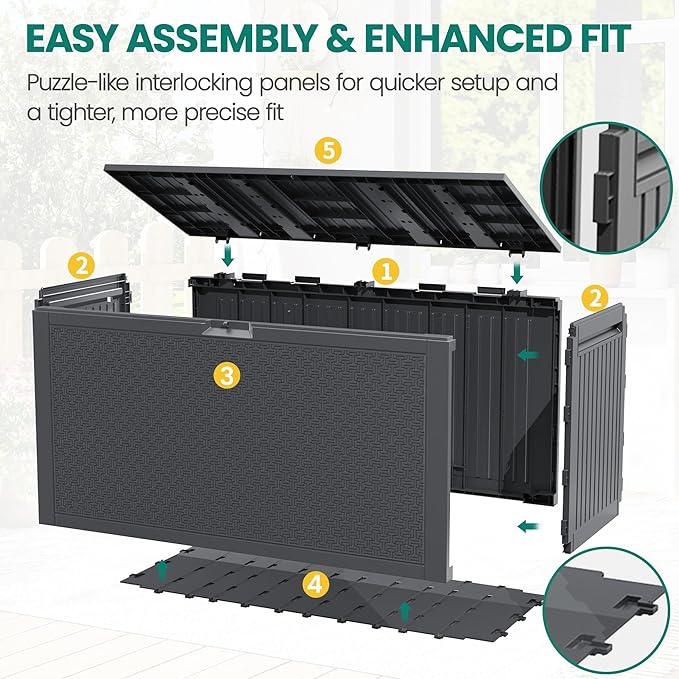 EASY ASSEMBLY & ENHANCED FIT

Puzzle-like interlocking panels for quicker setup and a tighter, more precise fit

5

2

1

2

3

4