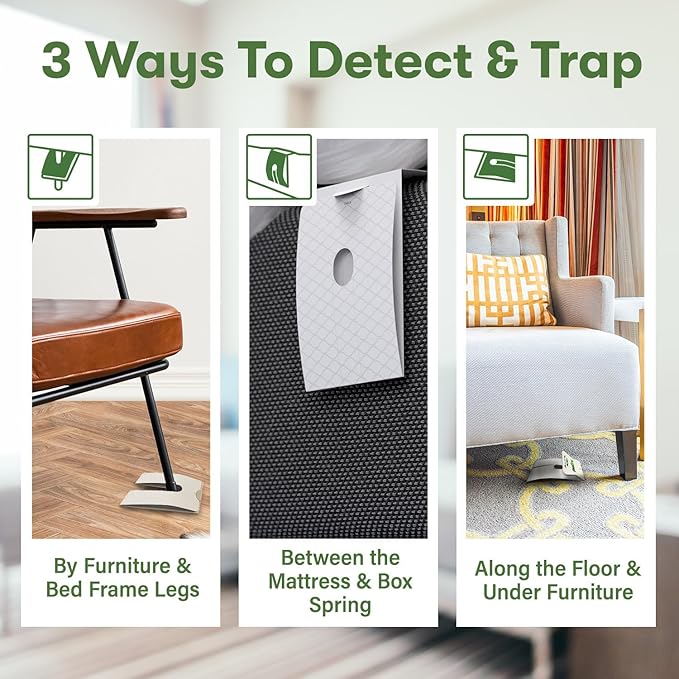 3 Ways To Detect & Trap

By Furniture & Bed Frame Legs

Between the Mattress & Box Spring

Along the Floor & Under Furniture