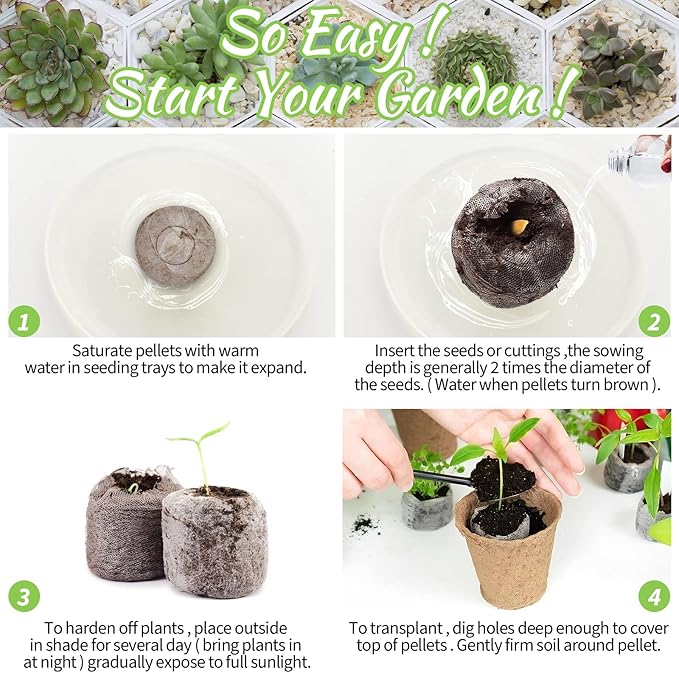 So Easy !
Start Your Garden !

1

Saturate pellets with warm water in seeding trays to make it expand.

2

Insert the seeds or cuttings ,the sowing depth is generally 2 times the diameter of the seeds. ( Water when pellets turn brown ).

3

To harden off plants , place outside in shade for several day ( bring plants in at night ) gradually expose to full sunlight.

4

To transplant , dig holes deep enough to cover top of pellets . Gently firm soil around pellet.