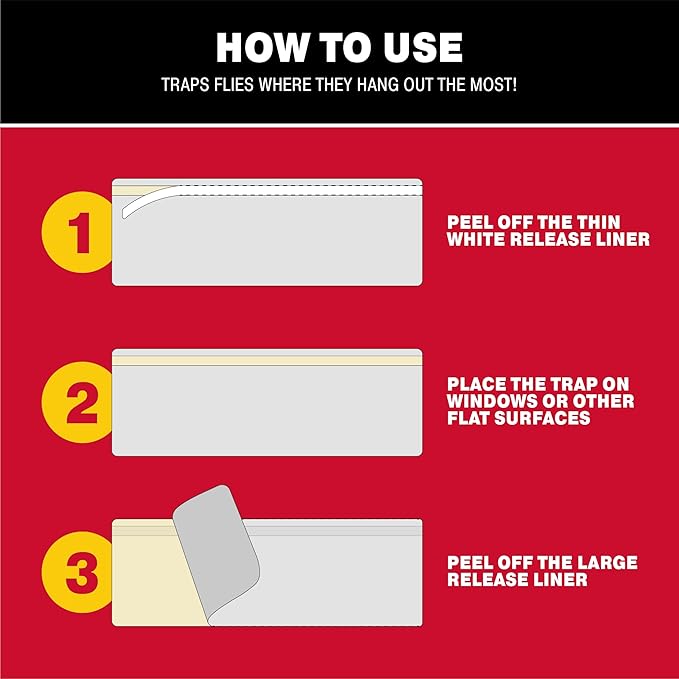 HOW TO USE
TRAPS FLIES WHERE THEY HANG OUT THE MOST!

1
PEEL OFF THE THIN WHITE RELEASE LINER

2
PLACE THE TRAP ON WINDOWS OR OTHER FLAT SURFACES

3
PEEL OFF THE LARGE RELEASE LINER