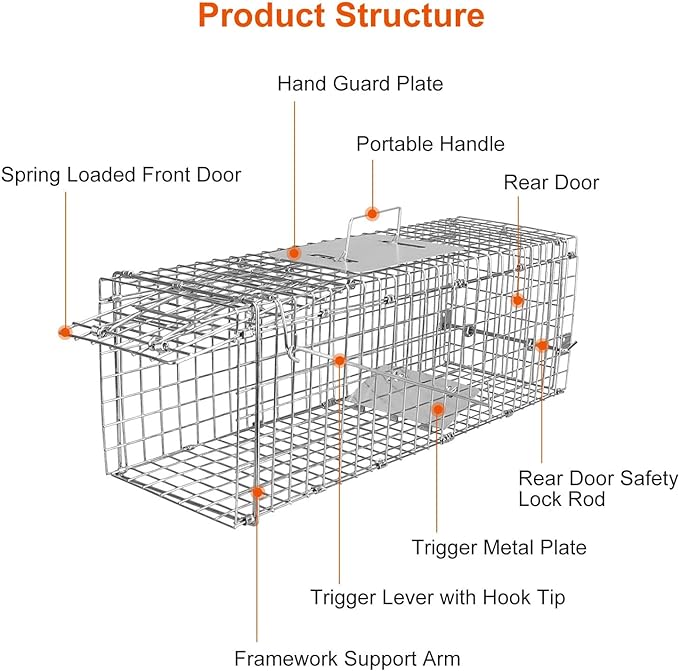 Product Structure

Hand Guard Plate

Portable Handle

Spring Loaded Front Door

Rear Door

Rear Door Safety Lock Rod

Trigger Metal Plate

Trigger Lever with Hook Tip

Framework Support Arm