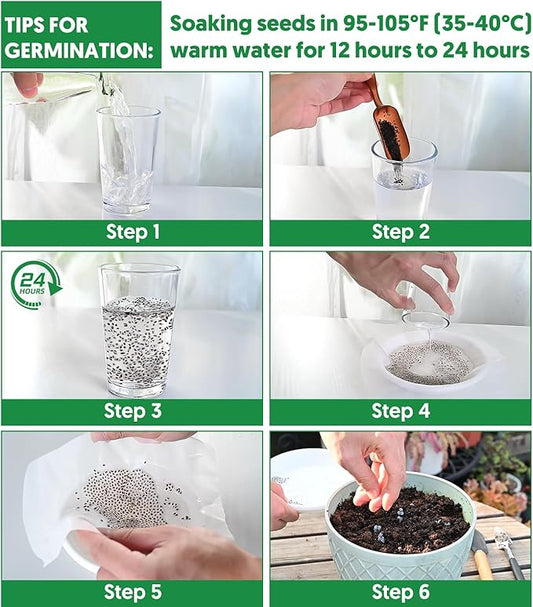 TIPS FOR GERMINATION:

Soaking seeds in 95-105°F (35-40°C) warm water for 12 hours to 24 hours

Step 1

Step 2

24 HOURS

Step 3

Step 4

Step 5

Step 6