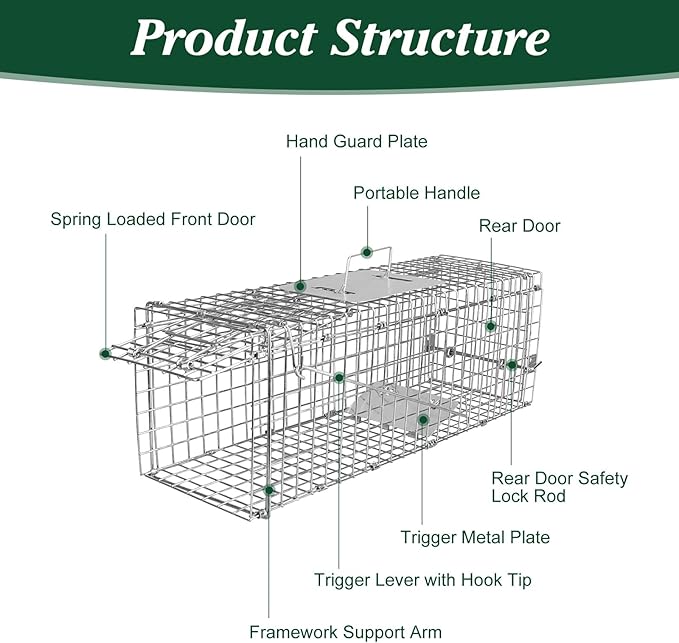 Product Structure

Hand Guard Plate

Portable Handle

Spring Loaded Front Door

Rear Door

Rear Door Safety Lock Rod

Trigger Metal Plate

Trigger Lever with Hook Tip

Framework Support Arm