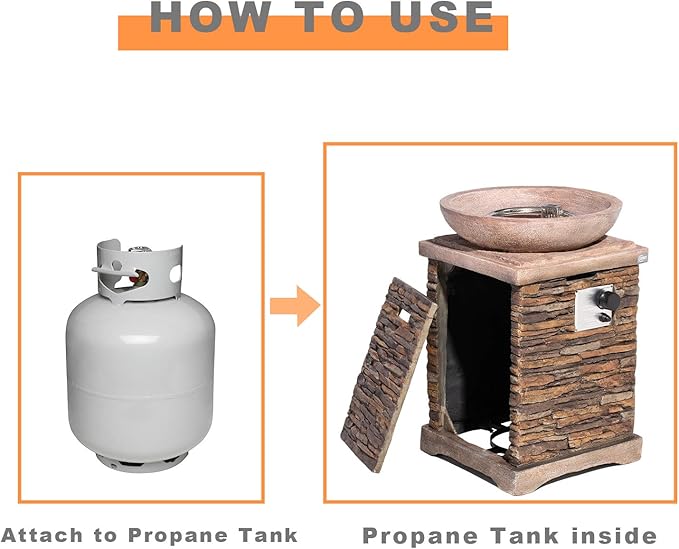 HOW TO USE

Attach to Propane Tank

Propane Tank inside