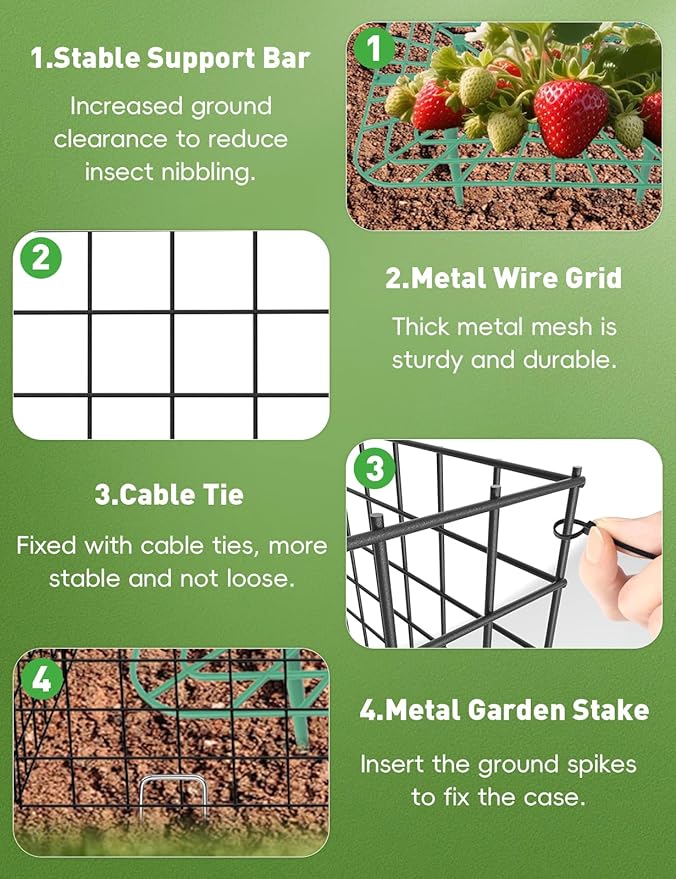 1.Stable Support Bar

Increased ground clearance to reduce insect nibbling.

1

2

2.Metal Wire Grid

Thick metal mesh is sturdy and durable.

3.Cable Tie

Fixed with cable ties, more stable and not loose.

3

4

4.Metal Garden Stake

Insert the ground spikes to fix the case.