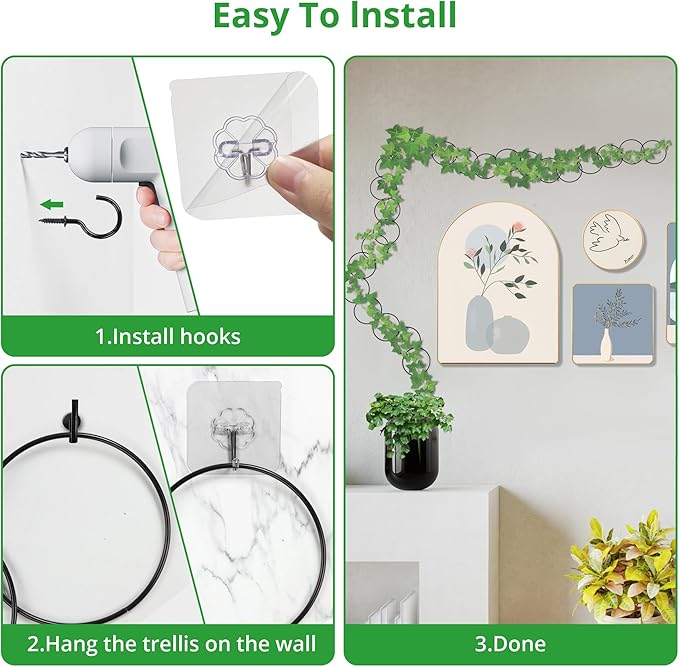 Easy To Install

1.Install hooks

2.Hang the trellis on the wall

3.Done